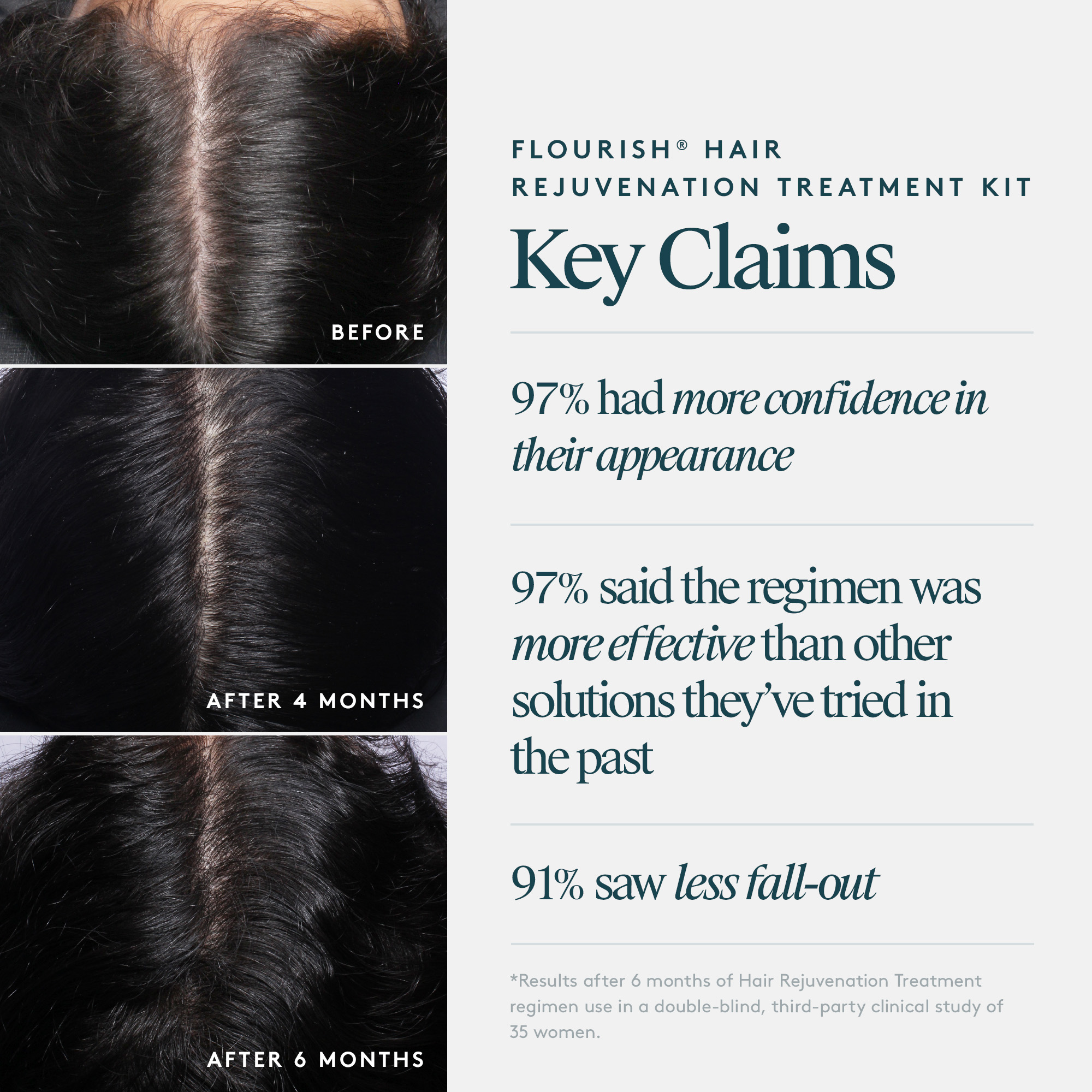 BEFORE

AFTER 4 MONTHS

AFTER 6 MONTHS

FLOURISH® HAIR REJUVENATION TREATMENT KIT

Key Claims

97% had more confidence in their appearance

97% said the regimen was more effective than other solutions they've tried in the past

91% saw less fall-out

*Results after 6 months of Hair Rejuvenation Treatment regimen use in a double-blind, third-party clinical study of 35 women.